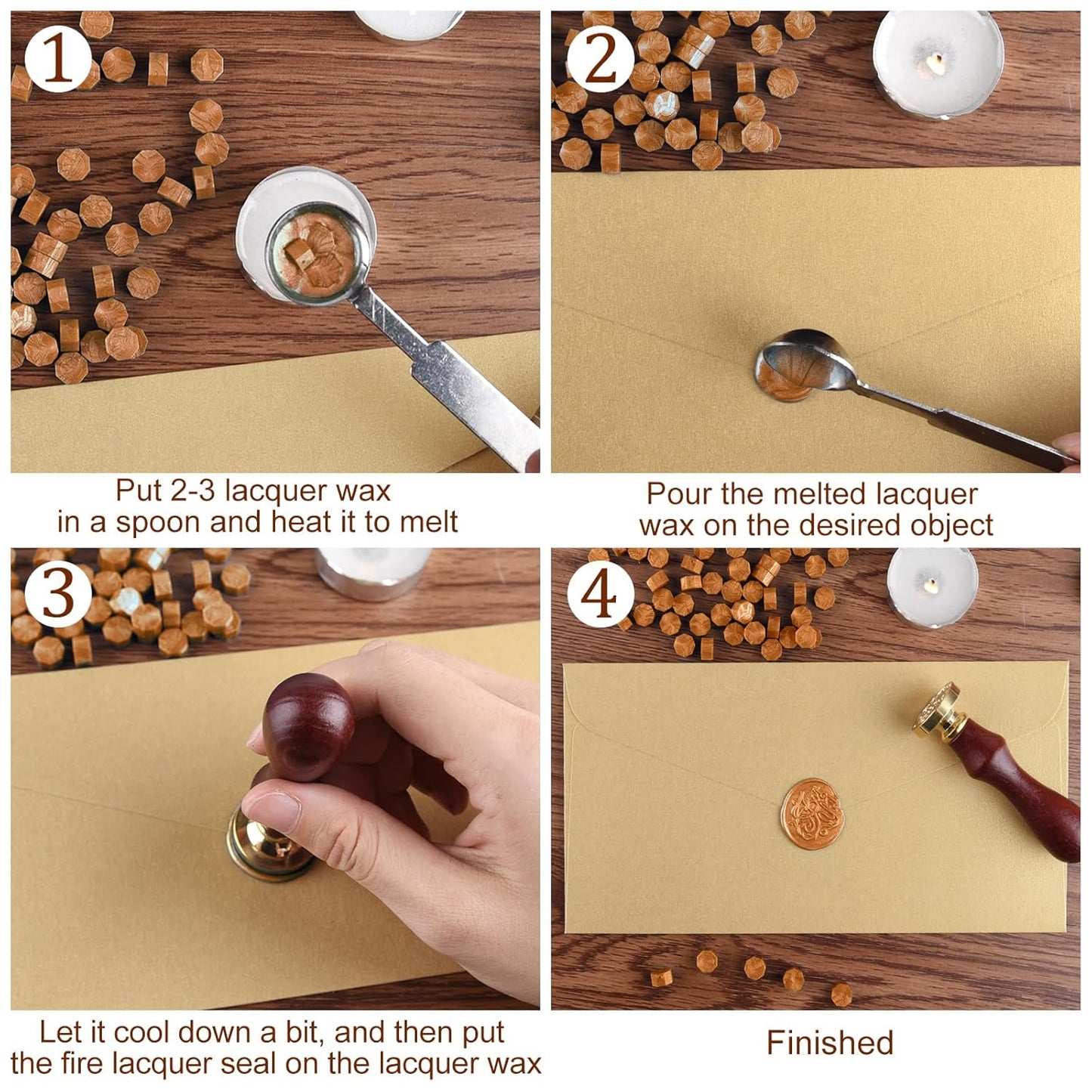 1

Put 2-3 lacquer wax in a spoon and heat it to melt

2

Pour the melted lacquer wax on the desired object

3

Let it cool down a bit, and then put the fire lacquer seal on the lacquer wax

4

Finished