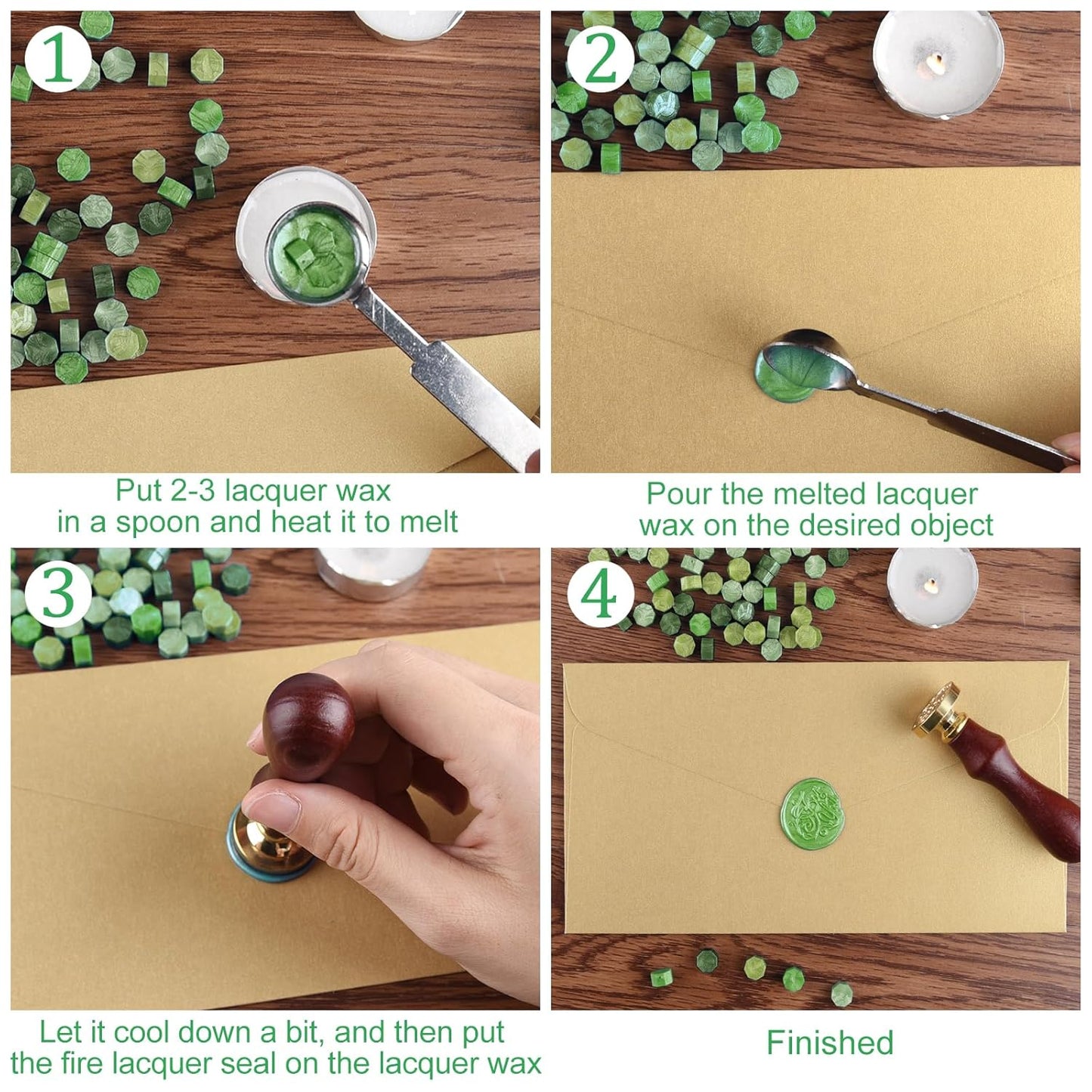 1

Put 2-3 lacquer wax in a spoon and heat it to melt

2

Pour the melted lacquer wax on the desired object

3

Let it cool down a bit, and then put the fire lacquer seal on the lacquer wax

4

Finished