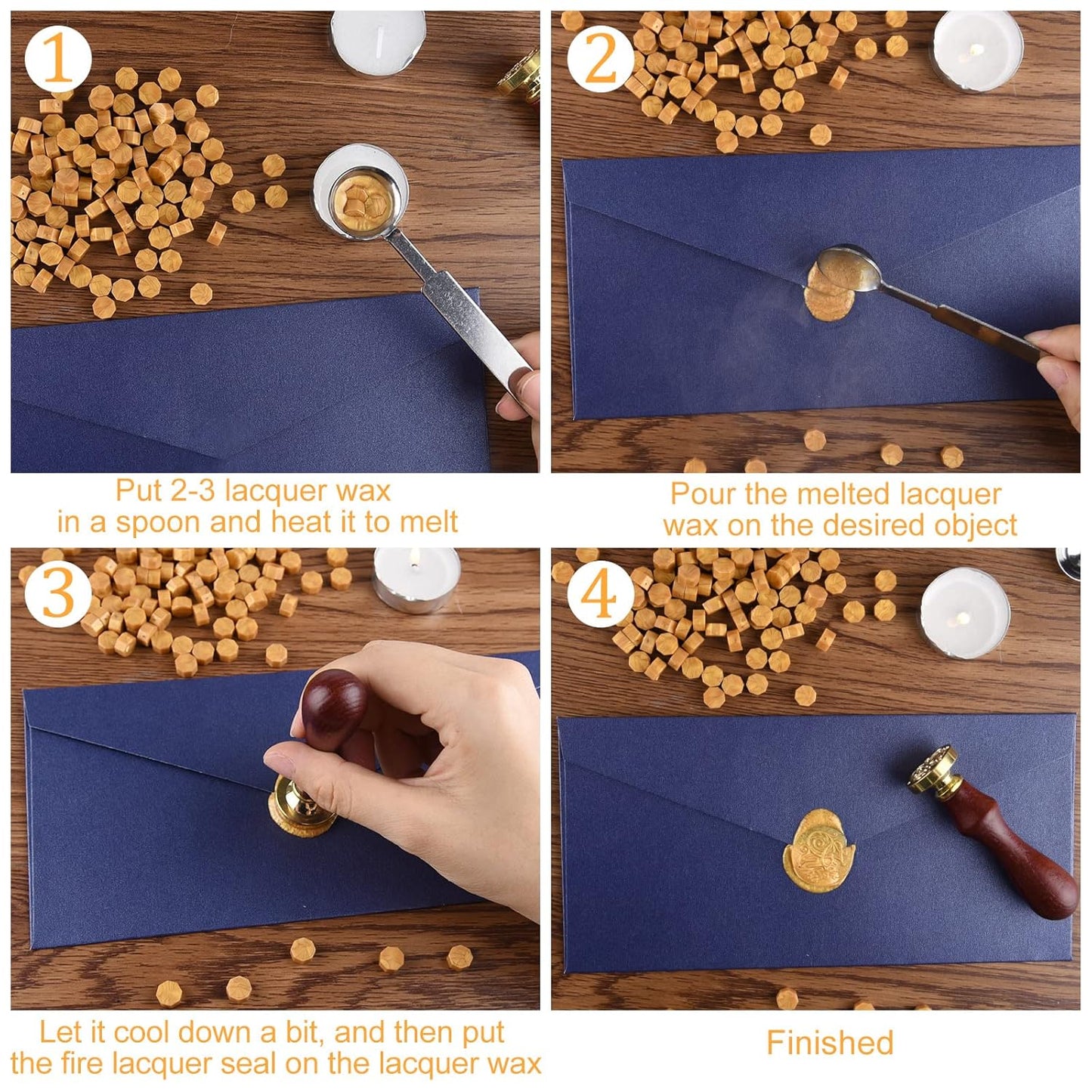 1

Put 2-3 lacquer wax in a spoon and heat it to melt

2

Pour the melted lacquer wax on the desired object

3

Let it cool down a bit, and then put the fire lacquer seal on the lacquer wax

4

Finished