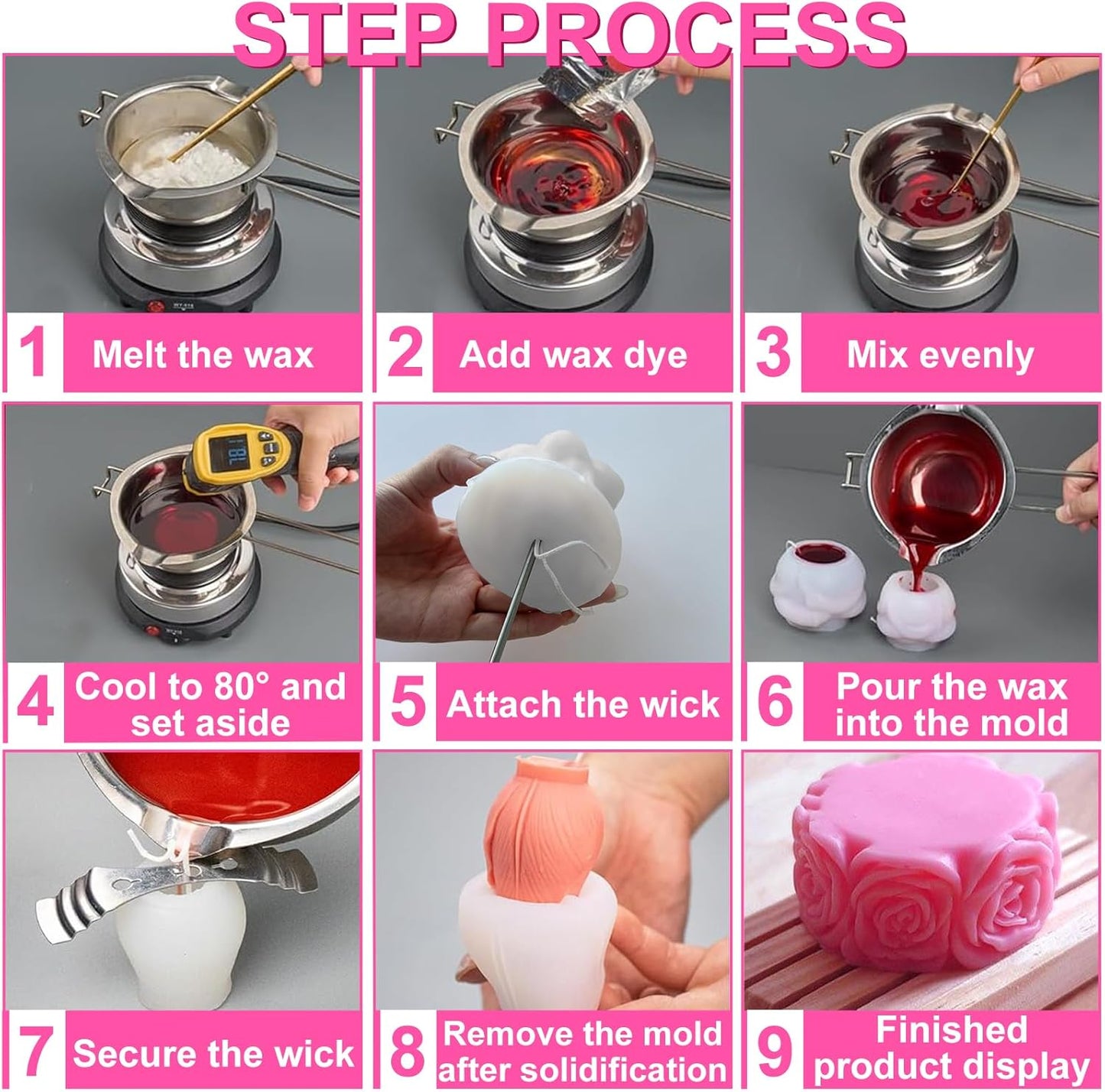 STEP PROCESS

1 Melt the wax

2 Add wax dye

3 Mix evenly

4 Cool to 80° and set aside

5 Attach the wick

6 Pour the wax into the mold

7 Secure the wick

8 Remove the mold after solidification

9 Finished product display