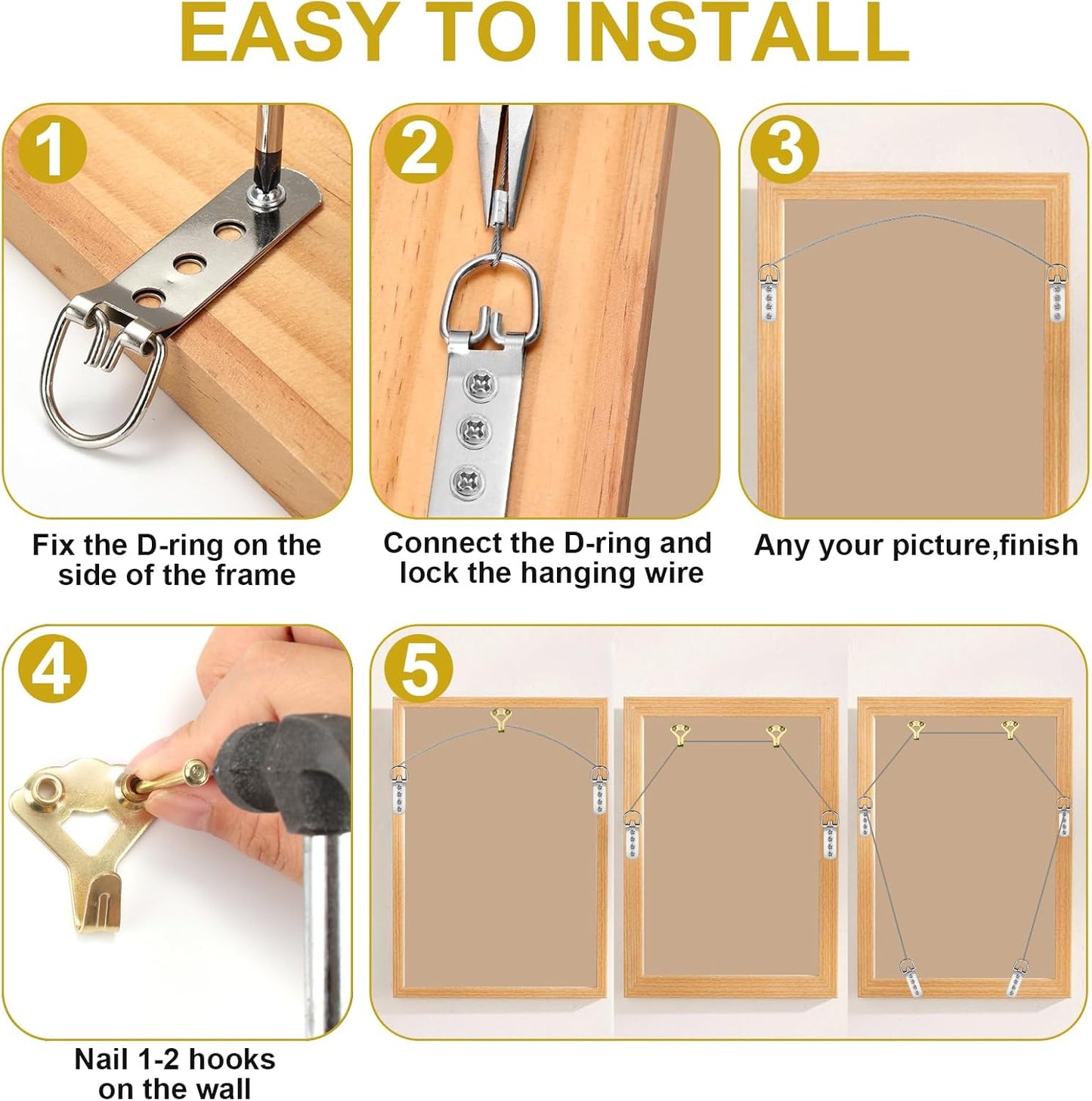 EASY TO INSTALL

1

Fix the D-ring on the side of the frame

2

Connect the D-ring and lock the hanging wire

3

Any your picture,finish

4

Nail 1-2 hooks on the wall

5