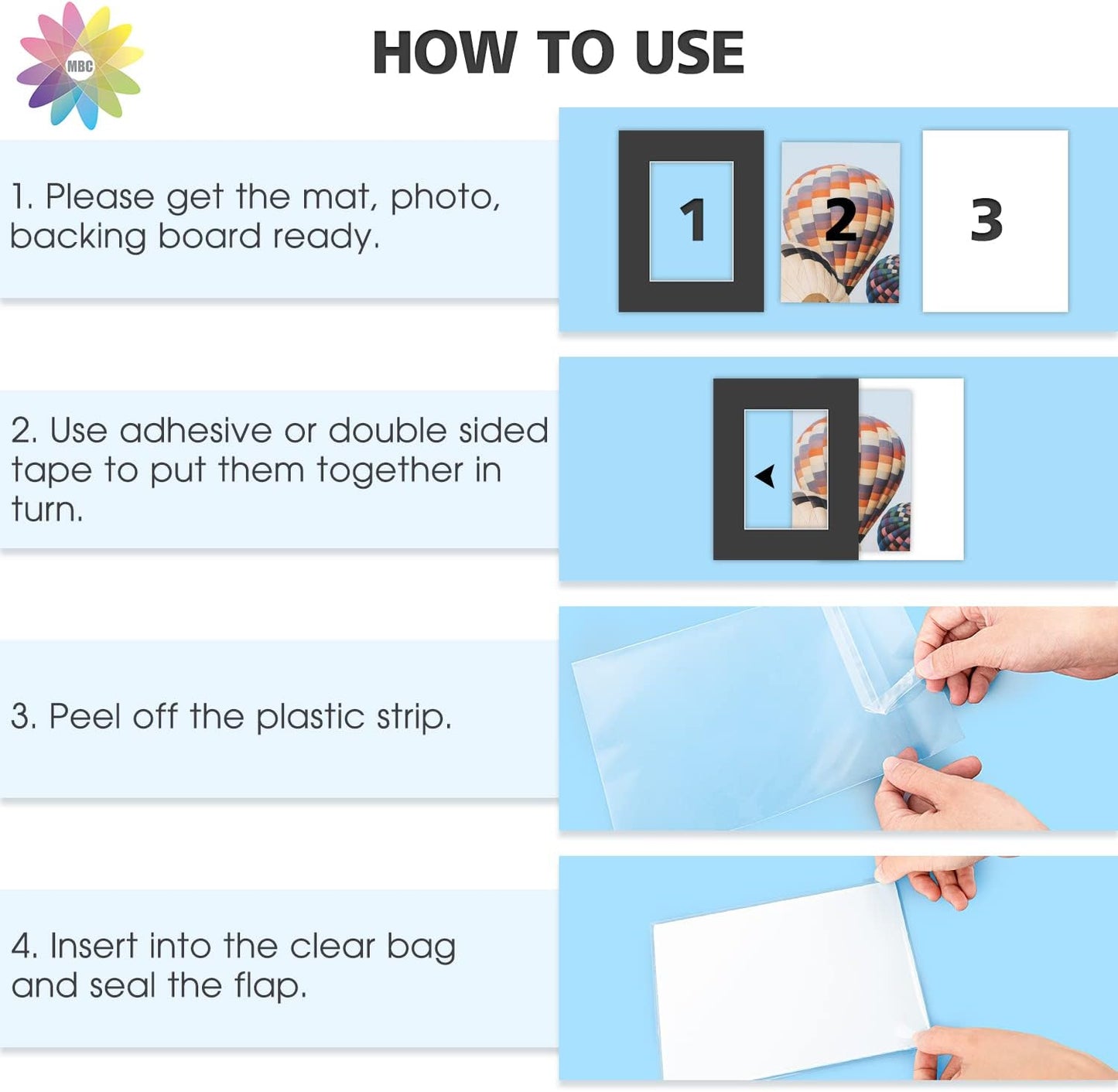 MBC

HOW TO USE

1. Please get the mat, photo, backing board ready.

1

2

3

2. Use adhesive or double sided tape to put them together in turn.

3. Peel off the plastic strip.

4. Insert into the clear bag and seal the flap.