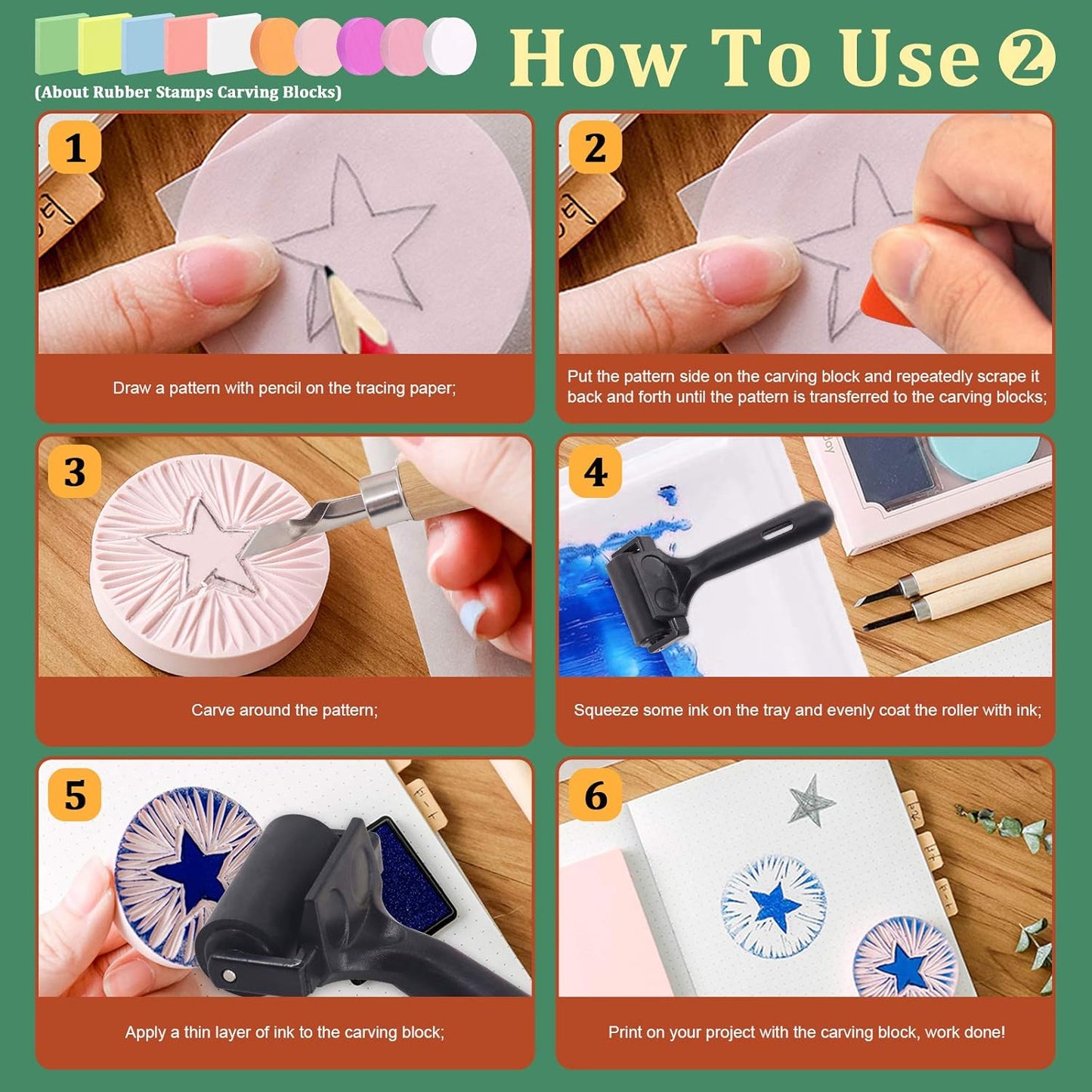 (About Rubber Stamps Carving Blocks)

How To Use ②

1

Draw a pattern with pencil on the tracing paper;

2

Put the pattern side on the carving block and repeatedly scrape it back and forth until the pattern is transferred to the carving blocks;

3

Carve around the pattern;

4

Squeeze some ink on the tray and evenly coat the roller with ink;

5

Apply a thin layer of ink to the carving block;

6

Print on your project with the carving block, work done!