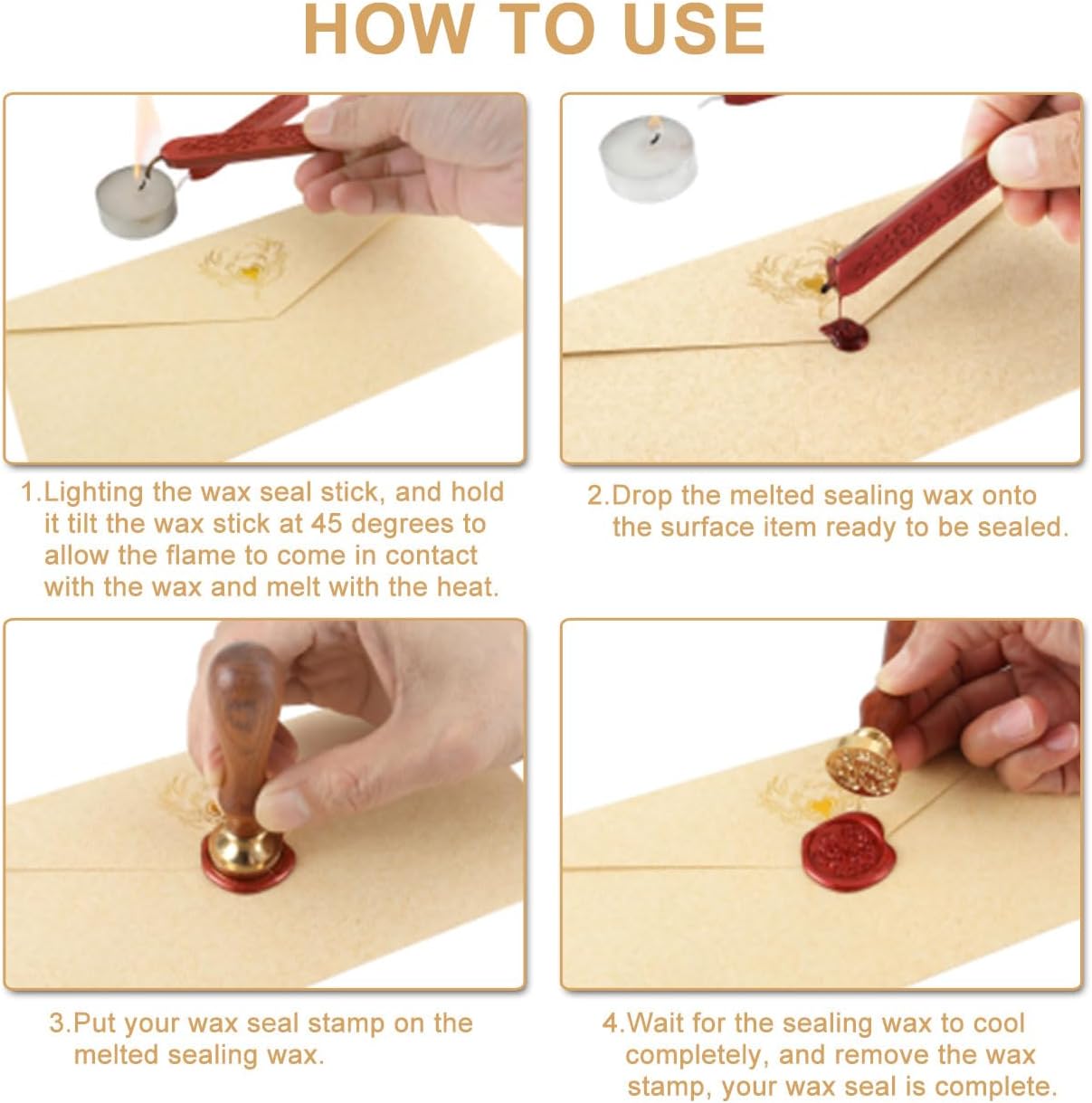 HOW TO USE

1.Lighting the wax seal stick, and hold it tilt the wax stick at 45 degrees to allow the flame to come in contact with the wax and melt with the heat.

2.Drop the melted sealing wax onto the surface item ready to be sealed.

3.Put your wax seal stamp on the melted sealing wax.

4.Wait for the sealing wax to cool completely, and remove the wax stamp, your wax seal is complete.